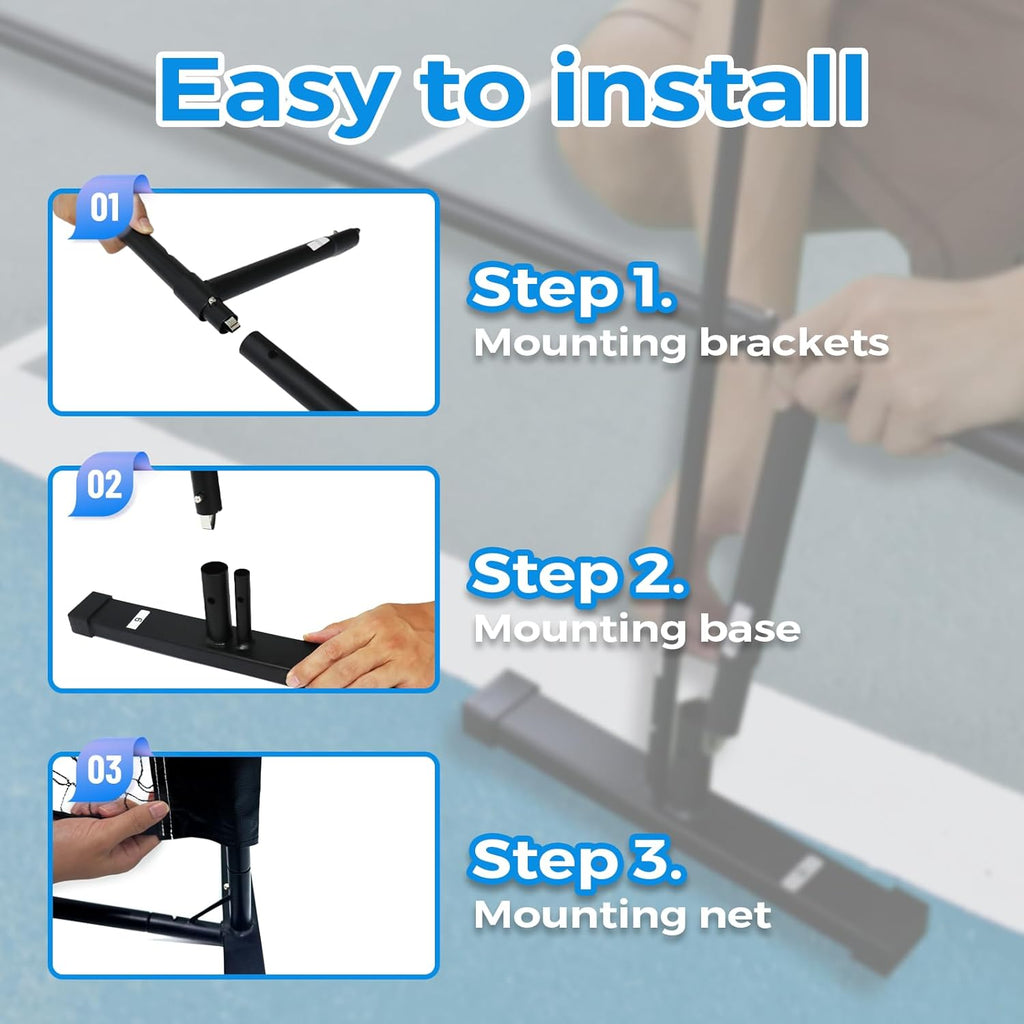 Easy to install

01

Step 1.
Mounting brackets

02

Step 2.
Mounting base

03

Step 3.
Mounting net